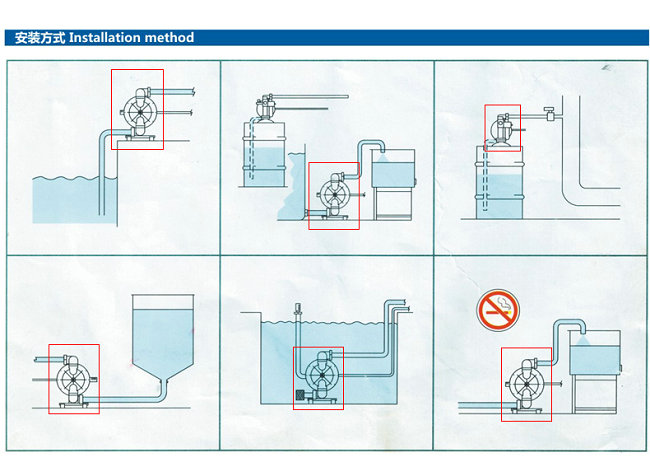 安装方式 Installation method